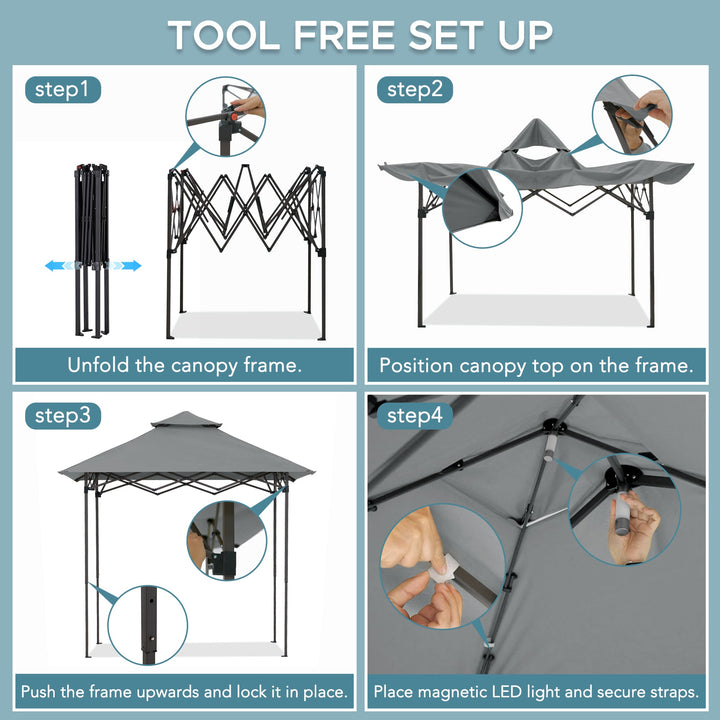 TOOL FREE SET UP

step1

Unfold the canopy frame.

step2

Position canopy top on the frame.

step3

Push the frame upwards and lock it in place.

step4

Place magnetic LED light and secure straps.