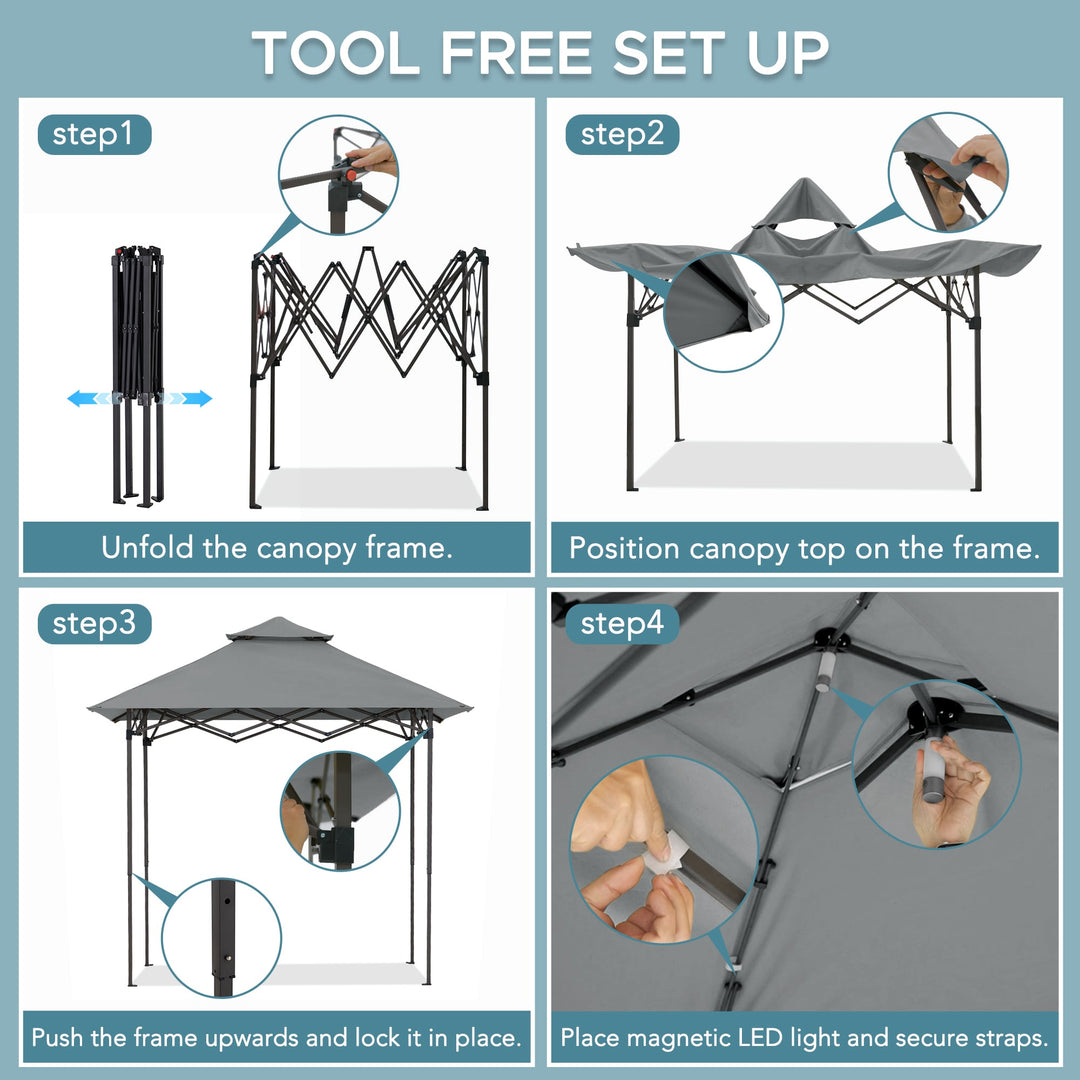 TOOL FREE SET UP

step1

Unfold the canopy frame.

step2

Position canopy top on the frame.

step3

Push the frame upwards and lock it in place.

step4

Place magnetic LED light and secure straps.